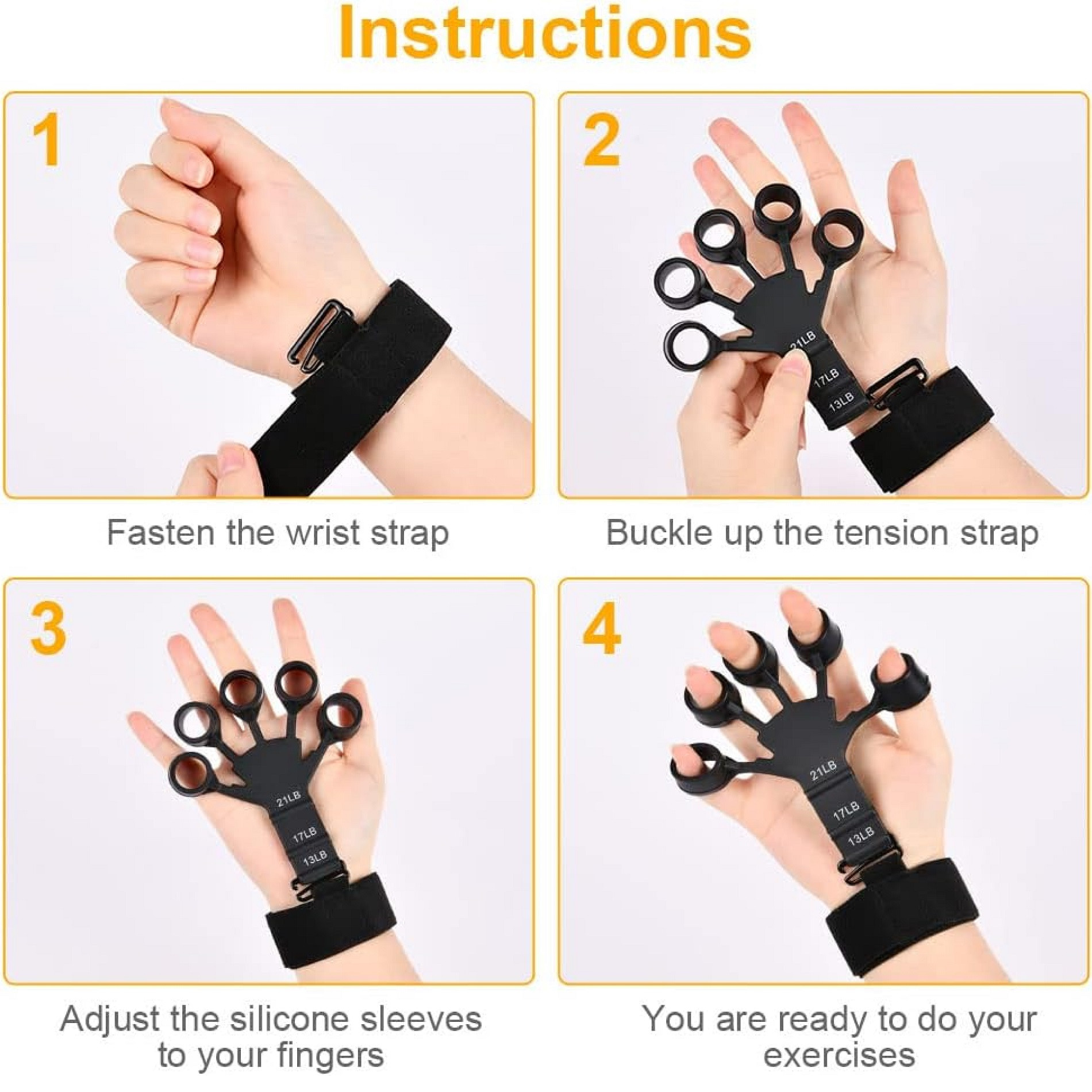 Instructions

1

Fasten the wrist strap

2

21LB
17LB
13LB

Buckle up the tension strap

3

21LB
17LB
13LB

Adjust the silicone sleeves to your fingers

4

21LB
17LB
13LB

You are ready to do your exercises